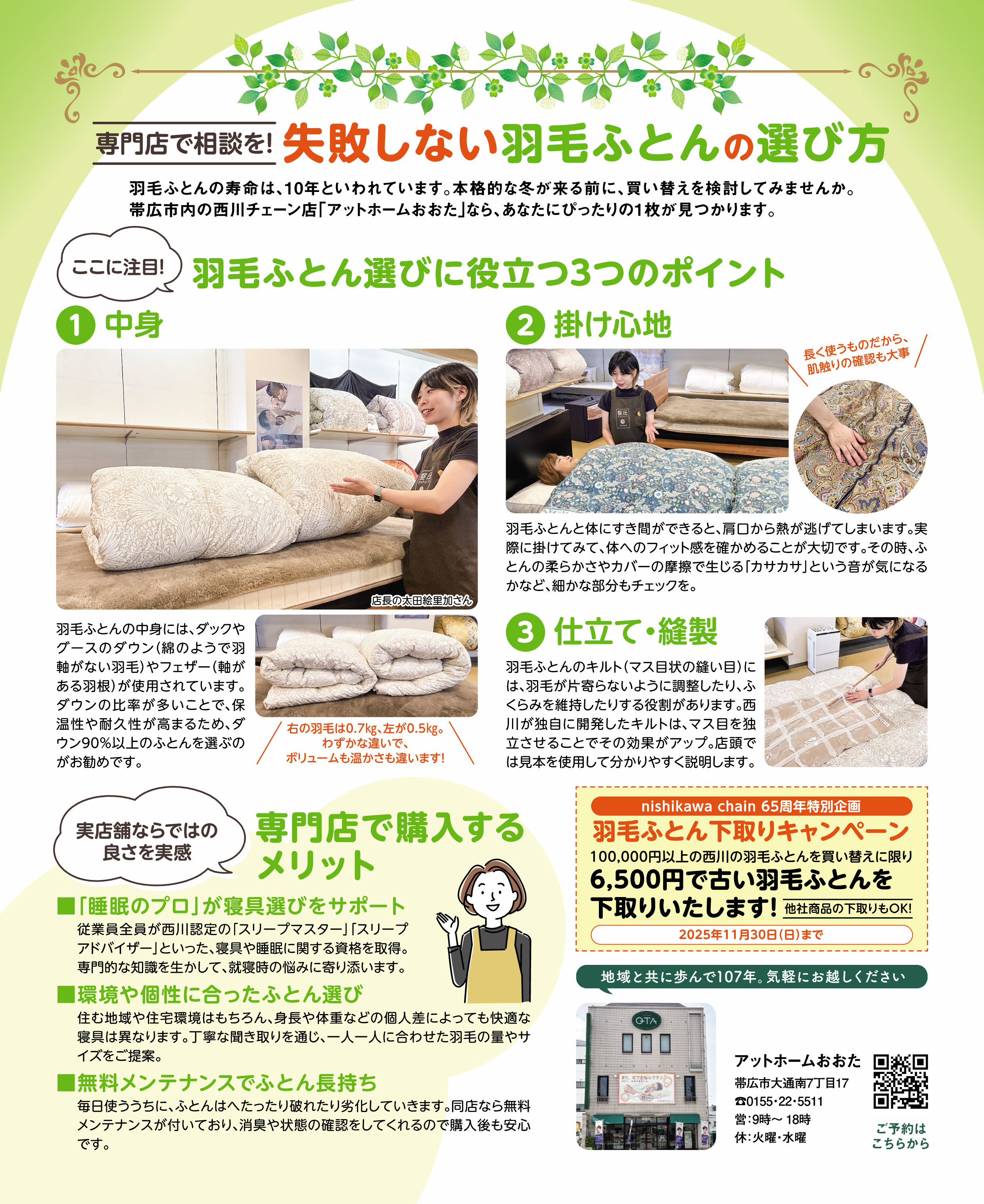 専門店で相談を! 失敗しない羽毛ふとんの選び方

羽毛ふとんの寿命は、10年といわれています。本格的な冬が来る前に、買い替えを検討してみませんか。帯広市内の西川チェーン店「アットホームおおた」なら、あなたにぴったりの1枚が見つかります。

ここに注目! 羽毛ふとん選びに役立つ3つのポイント

1 中身

店長の太田絵里加さん

羽毛ふとんの中身には、ダックやグースのダウン(綿のようで羽軸がない羽毛)やフェザー(軸がある羽根)が使用されています。ダウンの比率が多いことで、保温性や耐久性が高まるため、ダウン90%以上のふとんを選ぶのがお勧めです。

右の羽毛は0.7kg、左が0.5kg。わずかな違いで、ボリュームも温かさも違います!

2 掛け心地

長く使うものだから、肌触りの確認も大事

羽毛ふとんと体にすき間ができると、肩口から熱が逃げてしまいます。実際に掛けてみて、体へのフィット感を確かめることが大切です。その時、ふとんの柔らかさやカバーの摩擦で生じる「カサカサ」という音が気になるかなど、細かな部分もチェックを。

3 仕立て・縫製

羽毛ふとんのキルト(マス目状の縫い目)には、羽毛が片寄らないように調整したり、ふくらみを維持したりする役割があります。西川が独自に開発したキルトは、マス目を独立させることでその効果がアップ。店頭では見本を使用して分かりやすく説明します。

実店舗ならではの良さを実感 専門店で購入するメリット

■「睡眠のプロ」が寝具選びをサポート
従業員全員が西川認定の「スリープマスター」「スリープアドバイザー」といった、寝具や睡眠に関する資格を取得。専門的な知識を生かして、就寝時の悩みに寄り添います。

■環境や個性に合ったふとん選び
住む地域や住宅環境はもちろん、身長や体重などの個人差によっても快適な寝具は異なります。丁寧な聞き取りを通じ、一人一人に合わせた羽毛の量やサイズをご提案。

■無料メンテナンスでふとん長持ち
毎日使ううちに、ふとんはへたったり破れたり劣化していきます。同店なら無料メンテナンスが付いており、消臭や状態の確認をしてくれるので購入後も安心です。

nishikawa chain 65周年特別企画
羽毛ふとん下取りキャンペーン
100,000円以上の西川の羽毛ふとんを買い替えに限り
6,500円で古い羽毛ふとんを下取りいたします! 他社商品の下取りもOK!
2025年11月30日(日)まで

地域と共に歩んで107年。気軽にお越しください

OTA

アットホームおおた
帯広市大通南7丁目17
☎0155・22・5511
営:9時～18時
休:火曜・水曜

ご予約はこちらから